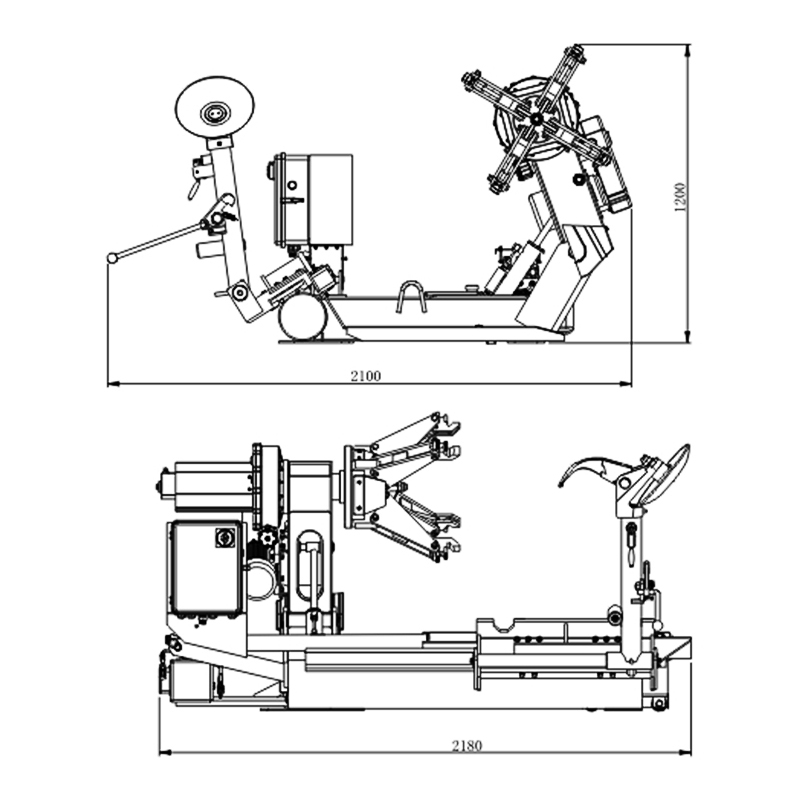 1200

2100

2180